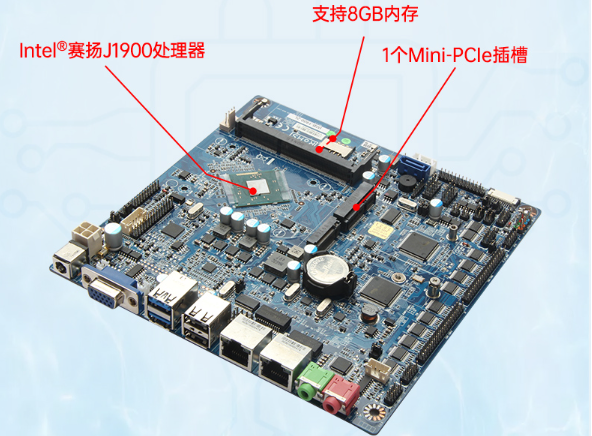 支持8GB内存

Intel®赛扬J1900处理器

1个Mini-PCIe插槽