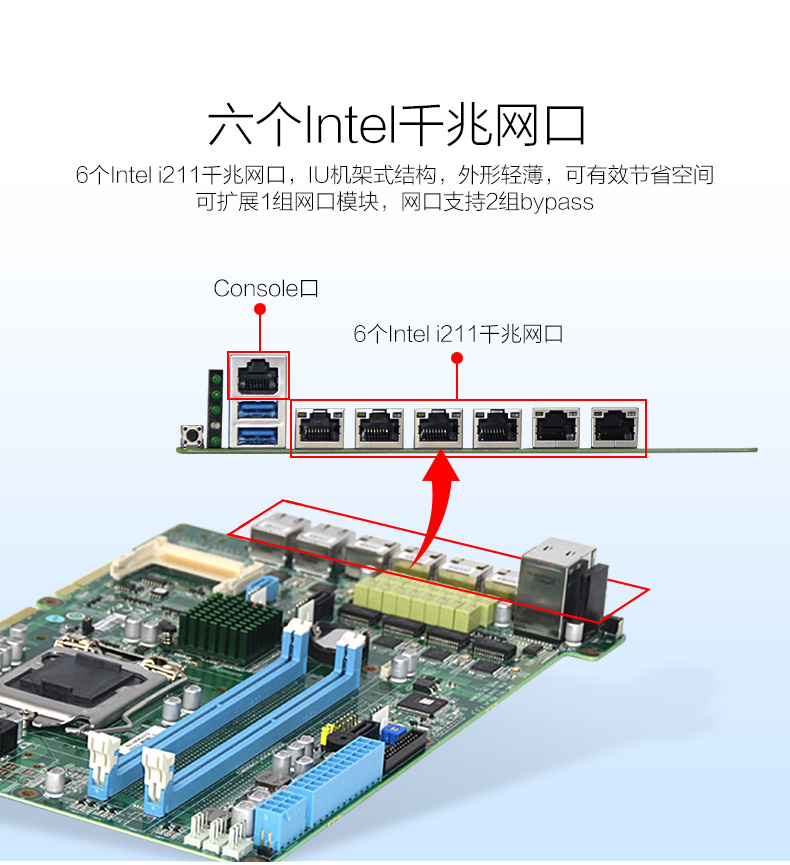 六个Intel千兆网口

6个Intel i211千兆网口，IU机架式结构，外形轻薄，可有效节省空间
可扩展1组网口模块，网口支持2组bypass

Console口

6个Intel i211千兆网口